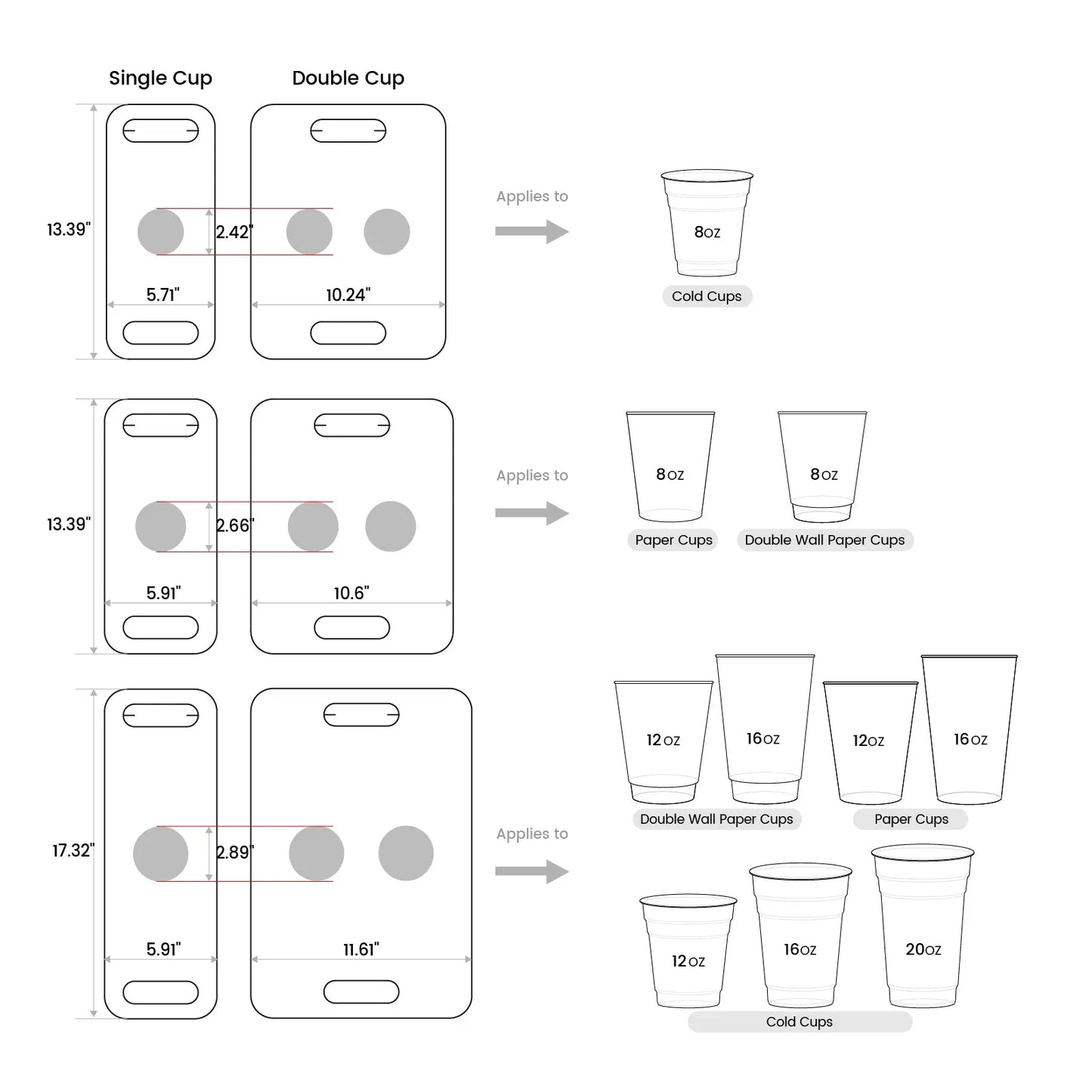 Single Cup

Double Cup

13.39"

2.42"

5.71"

10.24"

Applies to

8oz

Cold Cups

13.39"

2.66"

5.91"

10.6"

Applies to

8oz

Paper Cups

8oz

Double Wall Paper Cups

17.32"

2.89"

5.91"

11.61"

Applies to

12oz

16oz

Double Wall Paper Cups

12oz

16oz

Paper Cups

12oz

16oz

20oz

Cold Cups