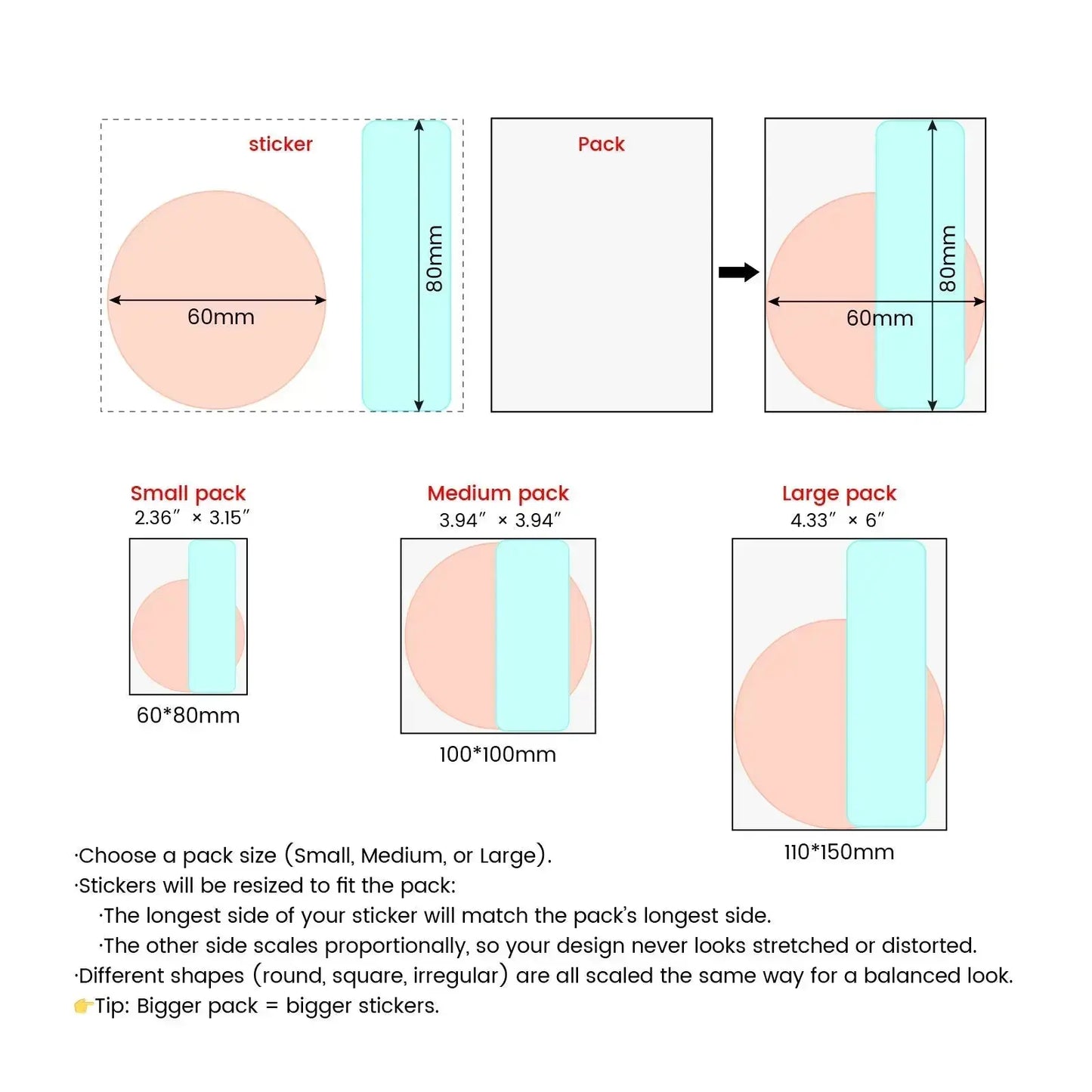 sticker

60mm

80mm

Pack

80mm

60mm

Small pack
2.36″ × 3.15″

60*80mm

Medium pack
3.94″ × 3.94″

100*100mm

Large pack
4.33″ × 6″

110*150mm

·Choose a pack size (Small, Medium, or Large).
·Stickers will be resized to fit the pack:
·The longest side of your sticker will match the pack's longest side.
·The other side scales proportionally, so your design never looks stretched or distorted.
·Different shapes (round, square, irregular) are all scaled the same way for a balanced look.
👉Tip: Bigger pack = bigger stickers.