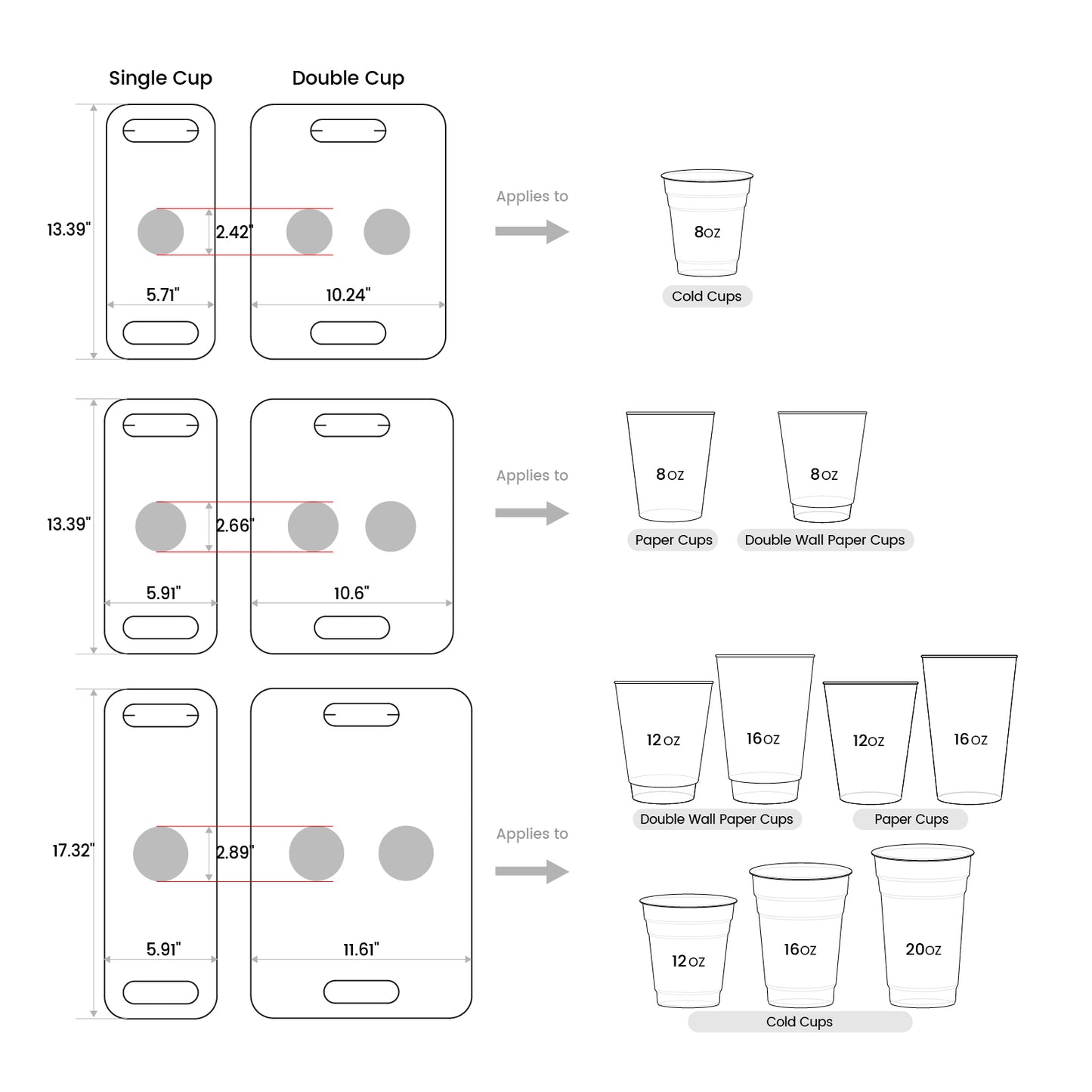 Single Cup

Double Cup

13.39"

2.42"

5.71"

10.24"

Applies to

8oz

Cold Cups

13.39"

2.66"

5.91"

10.6"

Applies to

8oz

Paper Cups

8oz

Double Wall Paper Cups

17.32"

2.89"

5.91"

11.61"

Applies to

12oz

16oz

Double Wall Paper Cups

12oz

16oz

Paper Cups

12oz

16oz

20oz

Cold Cups